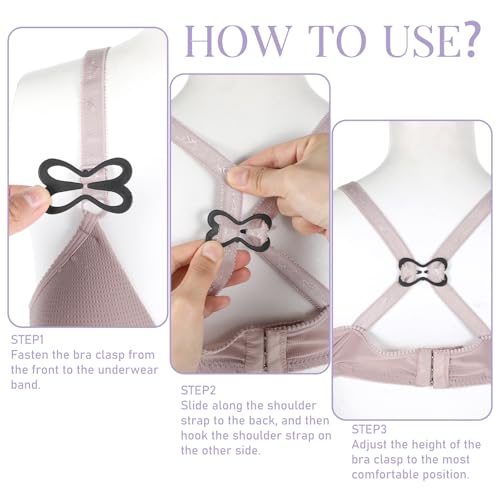 HOW TO USE?

STEP1
Fasten the bra clasp from the front to the underwear band.

STEP2
Slide along the shoulder strap to the back, and then hook the shoulder strap on the other side.

STEP3
Adjust the height of the bra clasp to the most comfortable position.