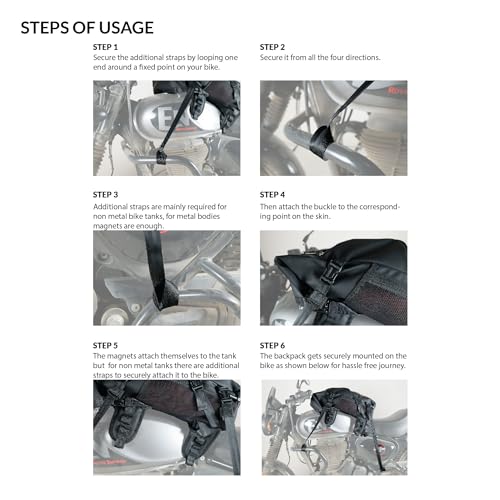 STEPS OF USAGE

STEP 1
Secure the additional straps by looping one end around a fixed point on your bike.

STEP 2
Secure it from all the four directions.

STEP 3
Additional straps are mainly required for non metal bike tanks, for metal bodies magnets are enough.

STEP 4
Then attach the buckle to the corresponding point on the skin.

STEP 5
The magnets attach themselves to the tank but for non metal tanks there are additional straps to securely attach it to the bike.

STEP 6
The backpack gets securely mounted on the bike as shown below for hassle free journey.