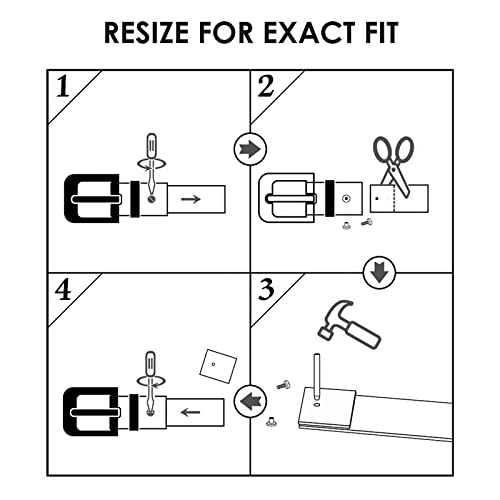 RESIZE FOR EXACT FIT

1

2

4

3