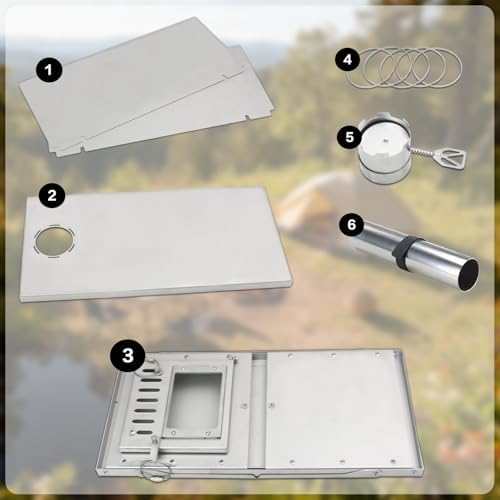 1
4
5
2
6
3