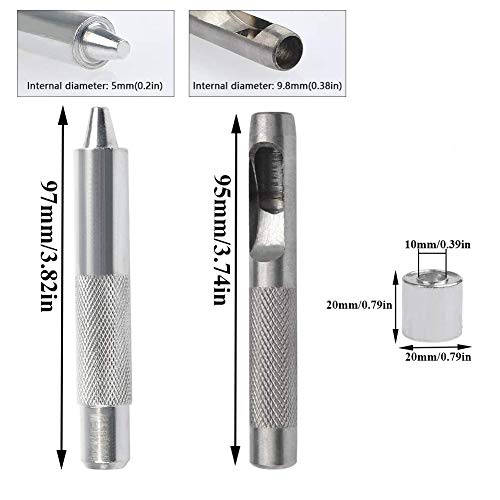 Internal diameter: 5mm(0.2in)

Internal diameter: 9.8mm(0.38in)

97mm/3.82in

95mm/3.74in

10mm/0.39in

20mm/0.79in

20mm/0.79in