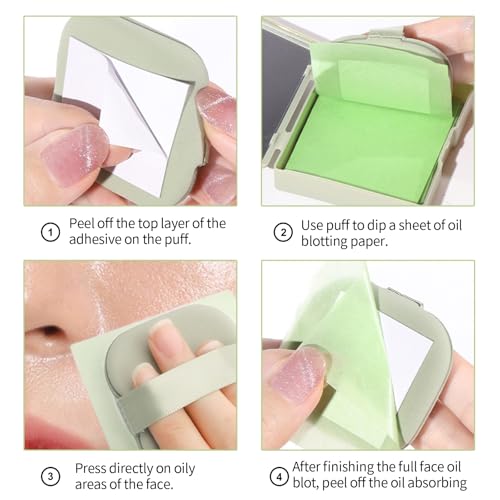 1 Peel off the top layer of the adhesive on the puff.

2 Use puff to dip a sheet of oil blotting paper.

3 Press directly on oily areas of the face.

4 After finishing the full face oil blot, peel off the oil absorbing