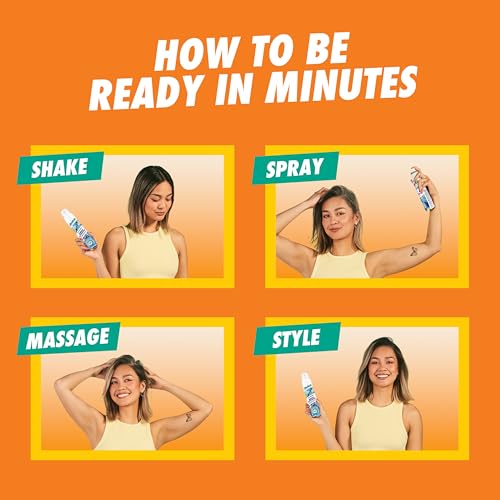 HOW TO BE READY IN MINUTES

SHAKE

SPRAY

MASSAGE

STYLE