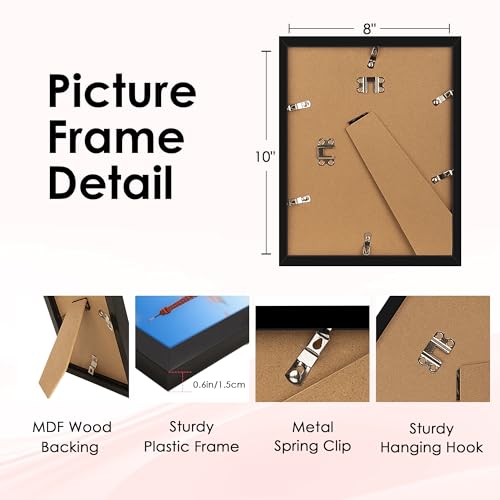 Picture Frame Detail

8"

10"

0.6in/1.5cm

MDF Wood Backing

Sturdy Plastic Frame

Metal Spring Clip

Sturdy Hanging Hook