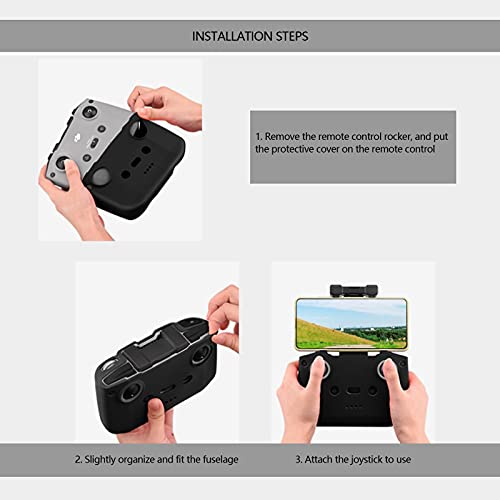 INSTALLATION STEPS

1. Remove the remote control rocker, and put the protective cover on the remote control

2. Slightly organize and fit the fuselage

3. Attach the joystick to use