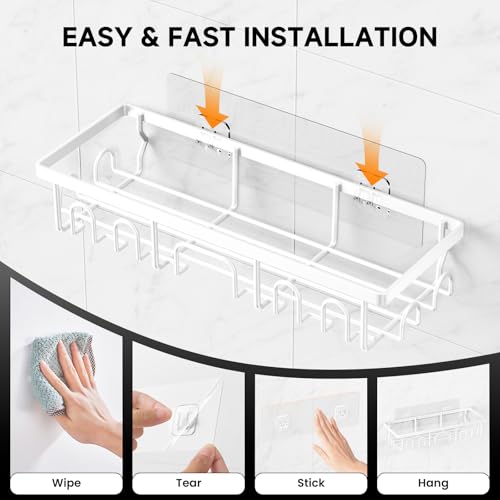 EASY & FAST INSTALLATION

Wipe

Tear

Stick

Hang