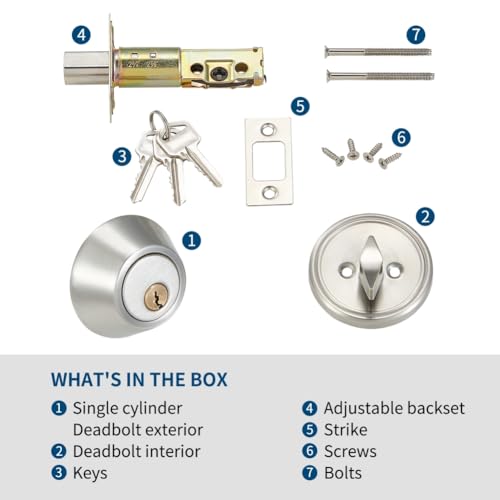 4
7
5
3
6
2
1

WHAT'S IN THE BOX

1 Single cylinder Deadbolt exterior
2 Deadbolt interior
3 Keys

4 Adjustable backset
5 Strike
6 Screws
7 Bolts