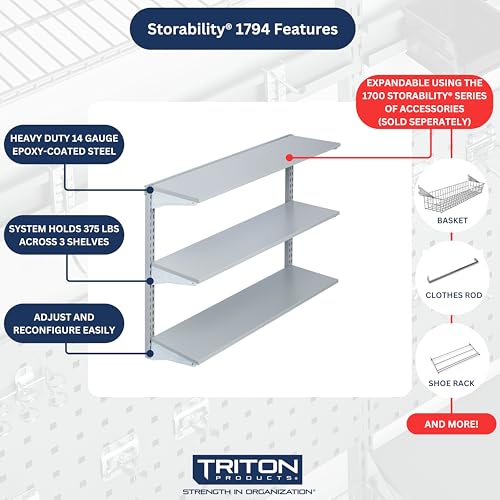 Storability® 1794 Features

HEAVY DUTY 14 GAUGE EPOXY-COATED STEEL

SYSTEM HOLDS 375 LBS ACROSS 3 SHELVES

ADJUST AND RECONFIGURE EASILY

EXPANDABLE USING THE 1700 STORABILITY® SERIES OF ACCESSORIES (SOLD SEPERATELY)

BASKET

CLOTHES ROD

SHOE RACK

AND MORE!

TRITON PRODUCTS®

STRENGTH IN ORGANIZATION®