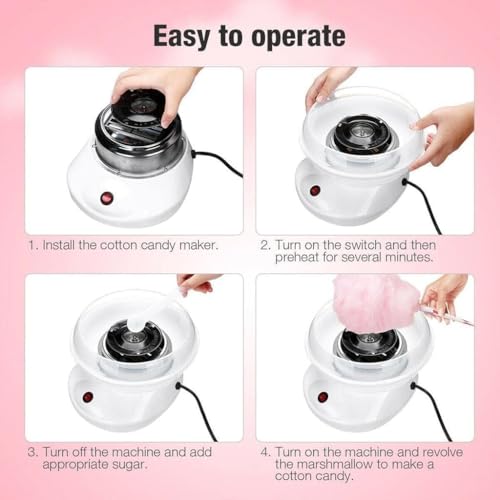 Easy to operate

1. Install the cotton candy maker.

2. Turn on the switch and then preheat for several minutes.

3. Turn off the machine and add appropriate sugar.

4. Turn on the machine and revolve the marshmallow to make a cotton candy.