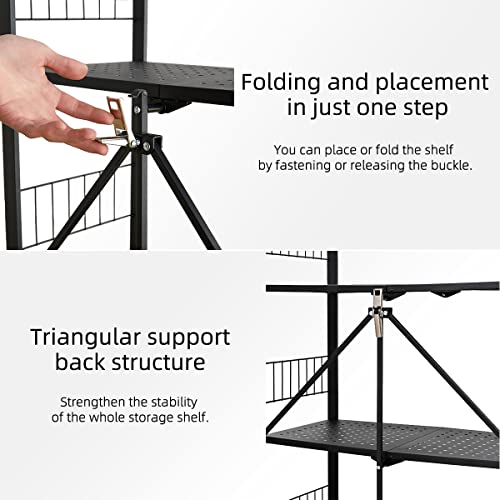 Folding and placement in just one step

You can place or fold the shelf by fastening or releasing the buckle.

Triangular support back structure

Strengthen the stability of the whole storage shelf.