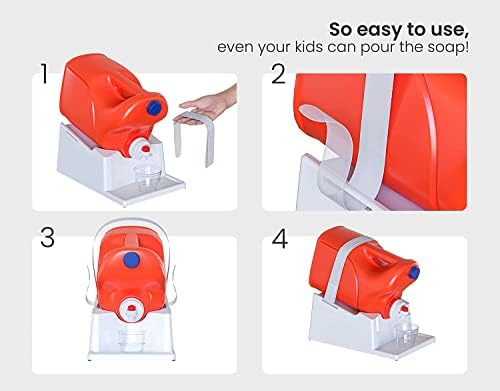 So easy to use,
even your kids can pour the soap!

1

2

3

4