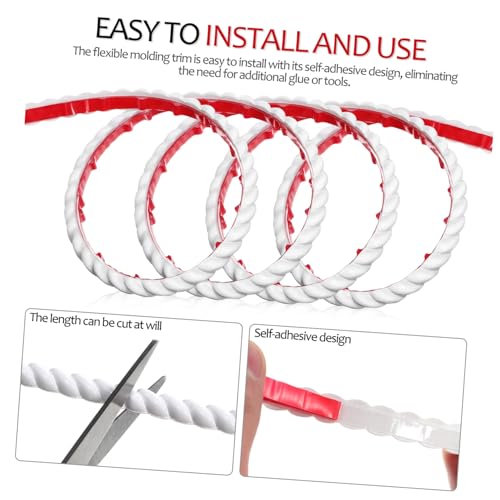 EASY TO INSTALL AND USE

The flexible molding trim is easy to install with its self-adhesive design, eliminating the need for additional glue or tools.

The length can be cut at will

Self-adhesive design