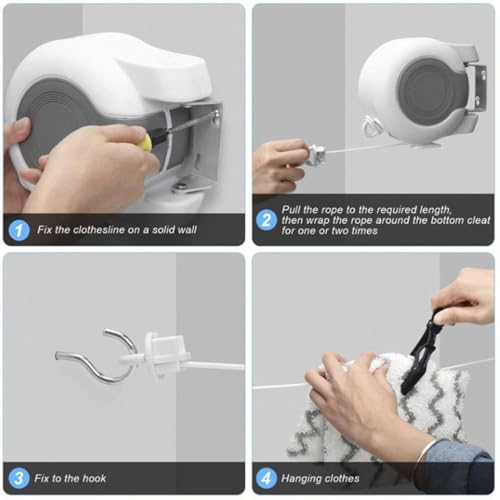 1 Fix the clothesline on a solid wall

2 Pull the rope to the required length, then wrap the rope around the bottom cleat for one or two times

3 Fix to the hook

4 Hanging clothes