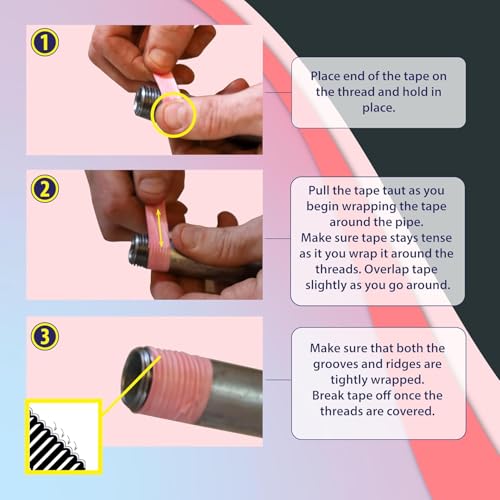 1

Place end of the tape on the thread and hold in place.

2

Pull the tape taut as you begin wrapping the tape around the pipe.
Make sure tape stays tense as it you wrap it around the threads. Overlap tape slightly as you go around.

3

Make sure that both the grooves and ridges are tightly wrapped.
Break tape off once the threads are covered.