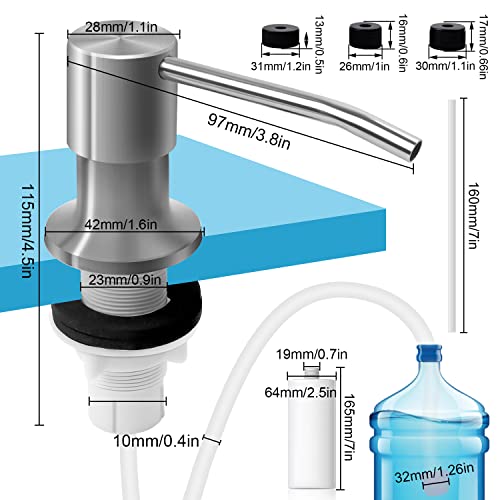 28mm/1.1in

13mm/0.5in
31mm/1.2in

16mm/0.6in
26mm/1in

17mm/0.66in
30mm/1.1in

97mm/3.8in

115mm/4.5in

42mm/1.6in

23mm/0.9in

160mm/7in

19mm/0.7in
64mm/2.5in
165mm/7in

10mm/0.4in

32mm/1.26in