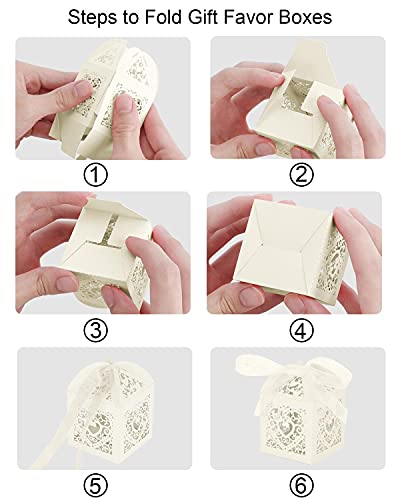 Steps to Fold Gift Favor Boxes

①

②

③

④

⑤

⑥