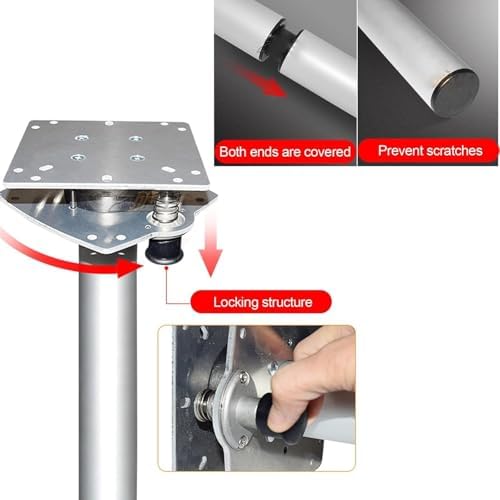 Both ends are covered

Prevent scratches

Locking structure