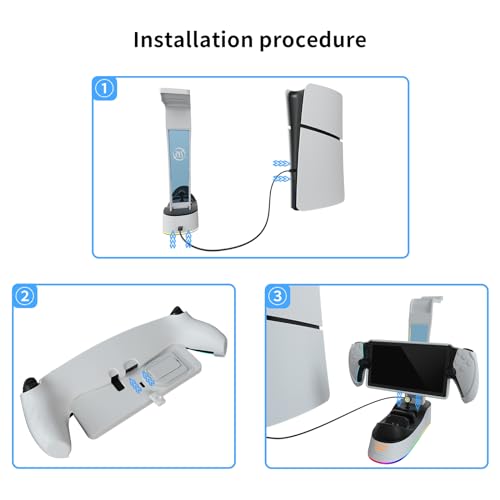 Installation procedure

①

②

③