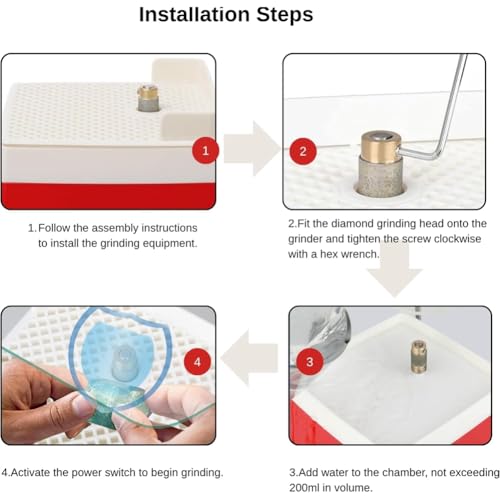 Installation Steps

1

2

1.Follow the assembly instructions to install the grinding equipment.

2.Fit the diamond grinding head onto the grinder and tighten the screw clockwise with a hex wrench.

4

3

4.Activate the power switch to begin grinding.

3.Add water to the chamber, not exceeding 200ml in volume.