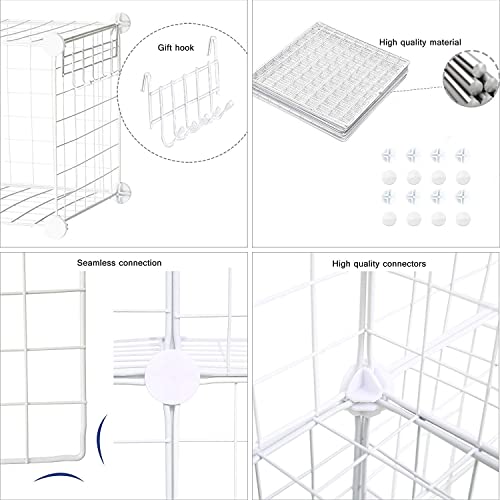 Gift hook

High quality material

Seamless connection

High quality connectors