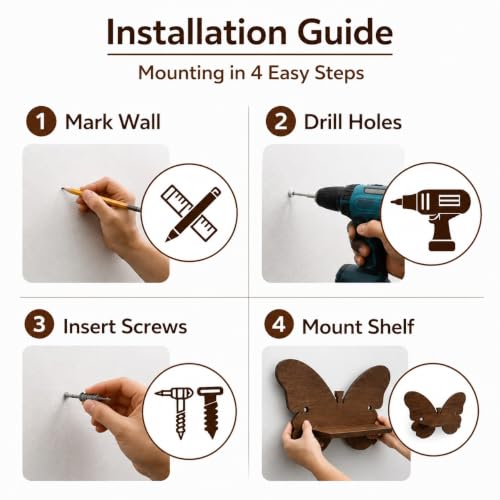 Installation Guide

Mounting in 4 Easy Steps

1 Mark Wall

2 Drill Holes

3 Insert Screws

4 Mount Shelf