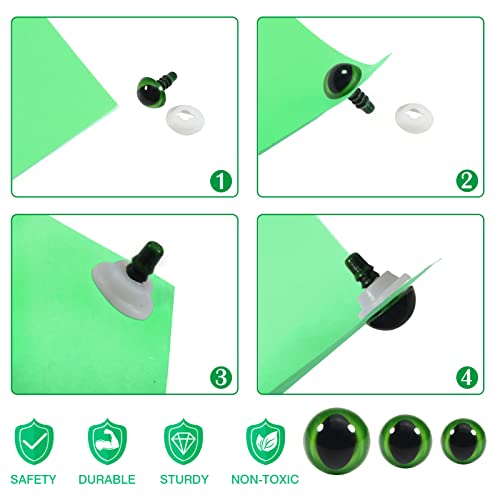 1

2

3

4

SAFETY DURABLE STURDY NON-TOXIC