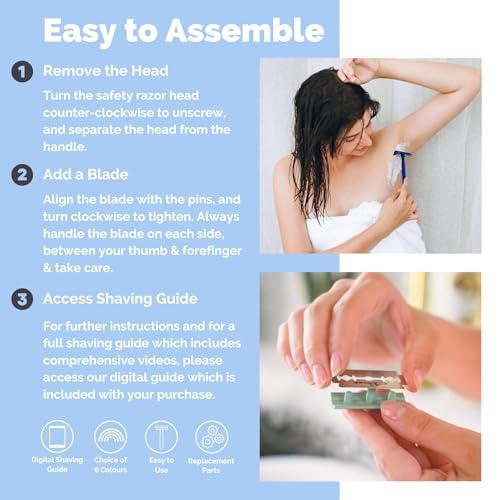 Easy to Assemble

1 Remove the Head

Turn the safety razor head counter-clockwise to unscrew, and separate the head from the handle.

2 Add a Blade

Align the blade with the pins, and turn clockwise to tighten. Always handle the blade on each side, between your thumb & forefinger & take care.

3 Access Shaving Guide

For further instructions and for a full shaving guide which includes comprehensive videos, please access our digital guide which is included with your purchase.

Digital Shaving Guide

Choice of 6 Colours

Easy to Use

Replacement Parts