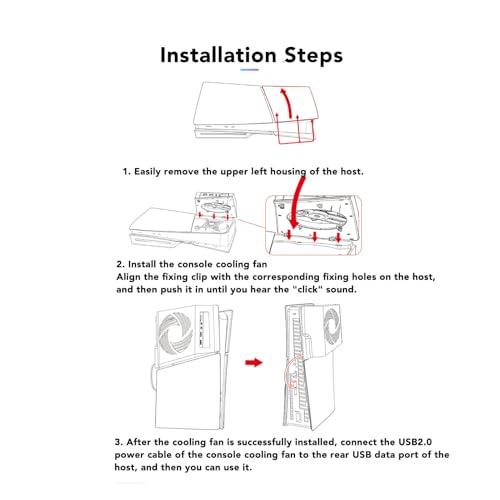 Installation Steps

1. Easily remove the upper left housing of the host.

2. Install the console cooling fan
Align the fixing clip with the corresponding fixing holes on the host, and then push it in until you hear the "click" sound.

3. After the cooling fan is successfully installed, connect the USB2.0 power cable of the console cooling fan to the rear USB data port of the host, and then you can use it.