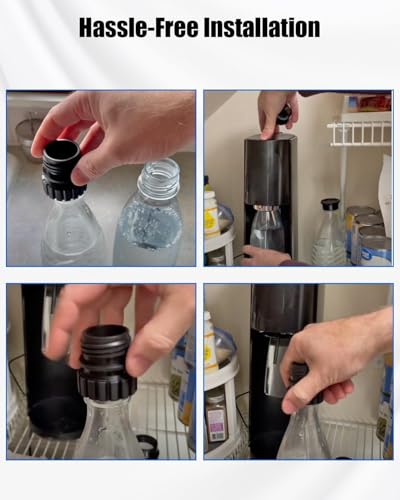 Hassle-Free Installation