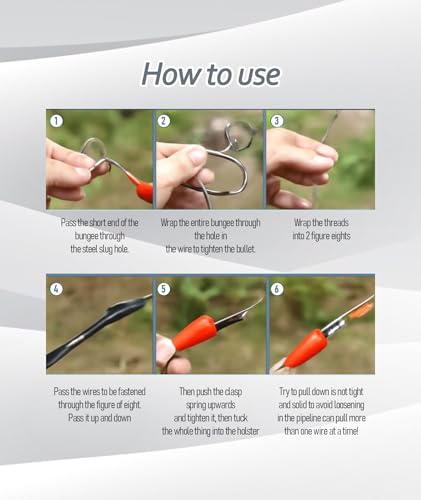 How to use

1

Pass the short end of the bungee through the steel slug hole.

2

Wrap the entire bungee through the hole in the wire to tighten the bullet.

3

Wrap the threads into 2 figure eights

4

Pass the wires to be fastened through the figure of eight. Pass it up and down

5

Then push the clasp spring upwards and tighten it, then tuck the whole thing into the holster

6

Try to pull down is not tight and solid to avoid loosening in the pipeline can pull more than one wire at a time!