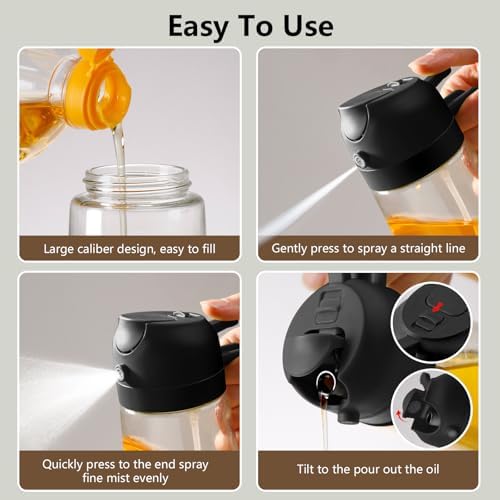 Easy To Use

Large caliber design, easy to fill

Gently press to spray a straight line

Quickly press to the end spray fine mist evenly

Tilt to the pour out the oil