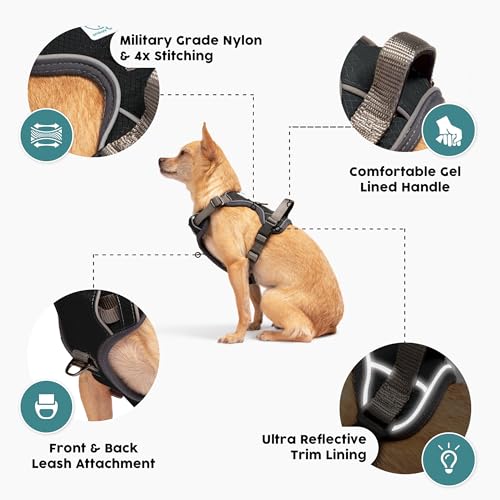 Military Grade Nylon & 4x Stitching

Comfortable Gel Lined Handle

Front & Back Leash Attachment

Ultra Reflective Trim Lining