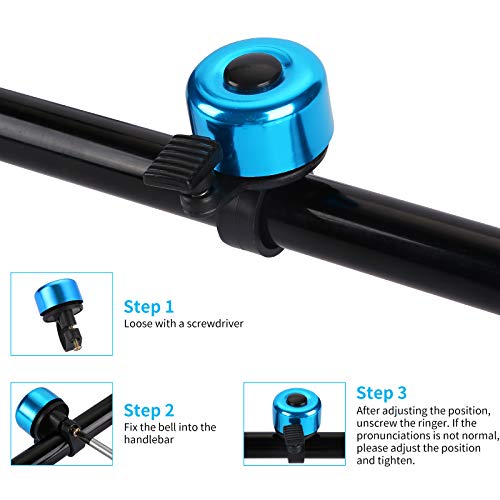 Step 1
Loose with a screwdriver

Step 2
Fix the bell into the handlebar

Step 3
After adjusting the position, unscrew the ringer. If the pronunciations is not normal, please adjust the position and tighten.