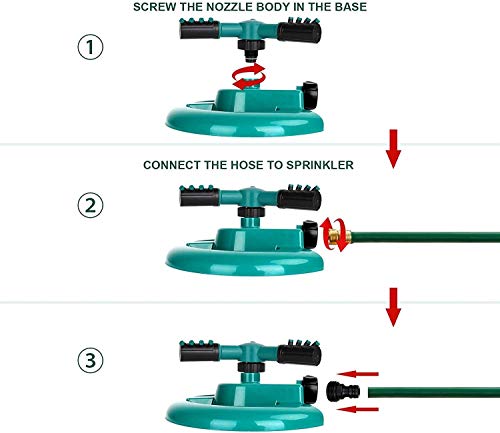 SCREW THE NOZZLE BODY IN THE BASE

①

CONNECT THE HOSE TO SPRINKLER

②

③