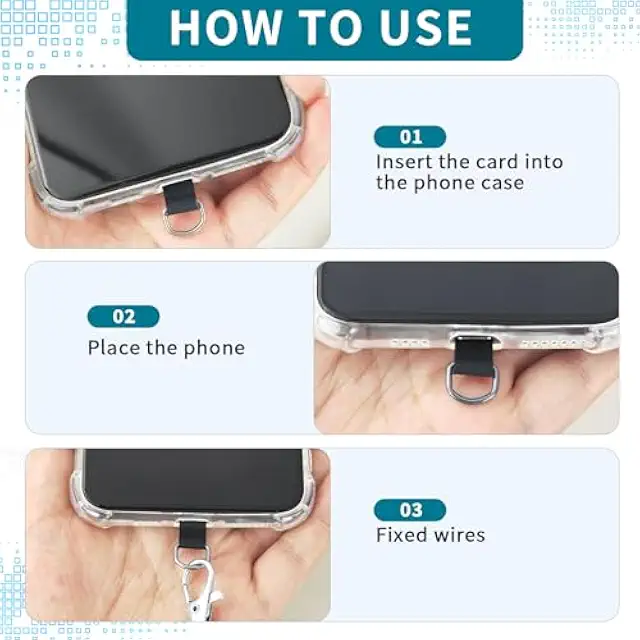 HOW TO USE

01
Insert the card into the phone case

02
Place the phone

03
Fixed wires