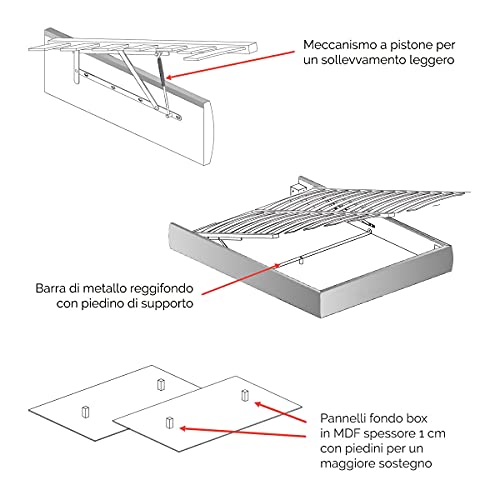 Meccanismo a pistone per un sollevvamento leggero

Barra di metallo reggifondo con piedino di supporto

Pannelli fondo box in MDF spessore 1 cm con piedini per un maggiore sostegno