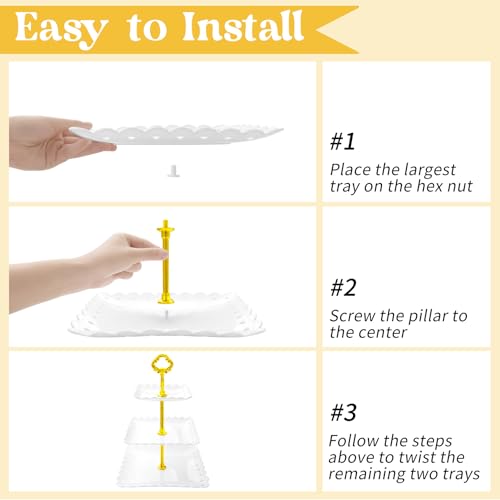 Easy to Install

#1

Place the largest tray on the hex nut

#2

Screw the pillar to the center

#3

Follow the steps above to twist the remaining two trays