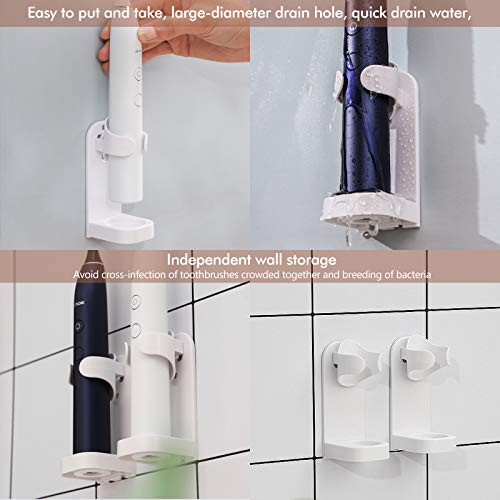 Easy to put and take, large-diameter drain hole, quick drain water,

Independent wall storage

Avoid cross-infection of toothbrushes crowded together and breeding of bacteria