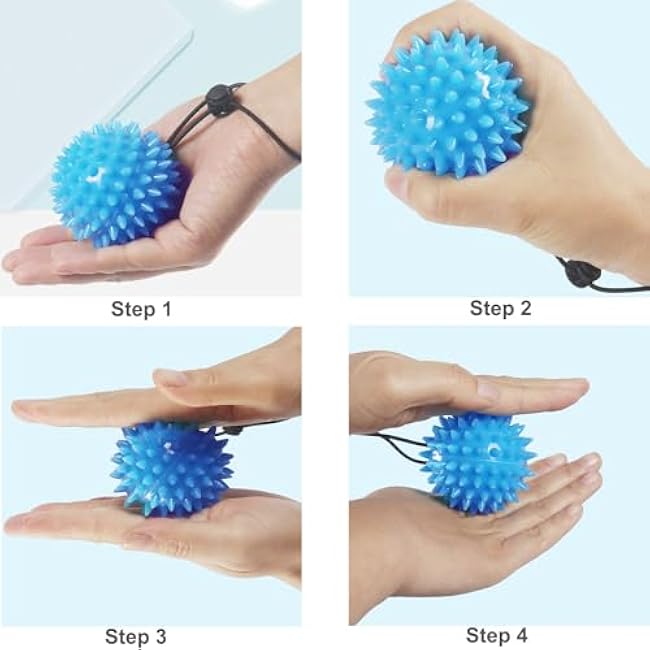 Step 1

Step 2

Step 3

Step 4