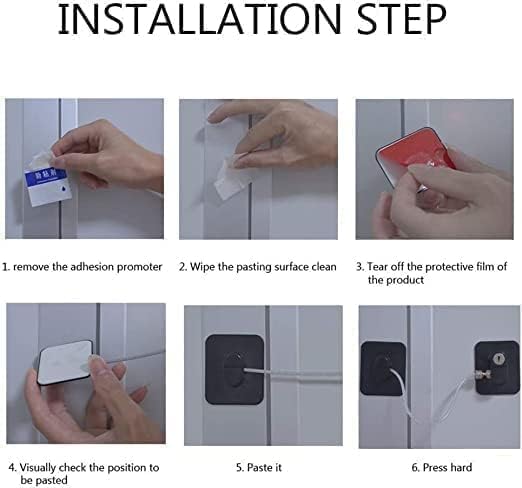 INSTALLATION STEP

1. remove the adhesion promoter

2. Wipe the pasting surface clean

3. Tear off the protective film of the product

4. Visually check the position to be pasted

5. Paste it

6. Press hard