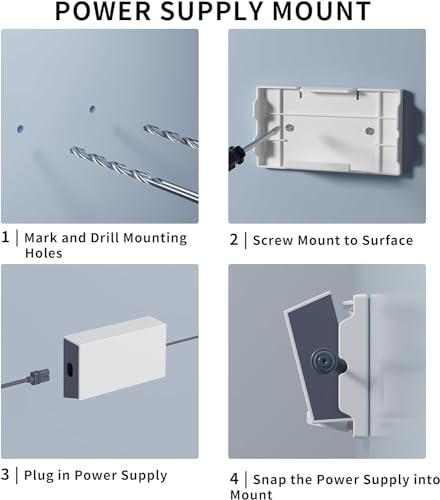 POWER SUPPLY MOUNT

1 | Mark and Drill Mounting Holes

2 | Screw Mount to Surface

3 | Plug in Power Supply

4 | Snap the Power Supply into Mount