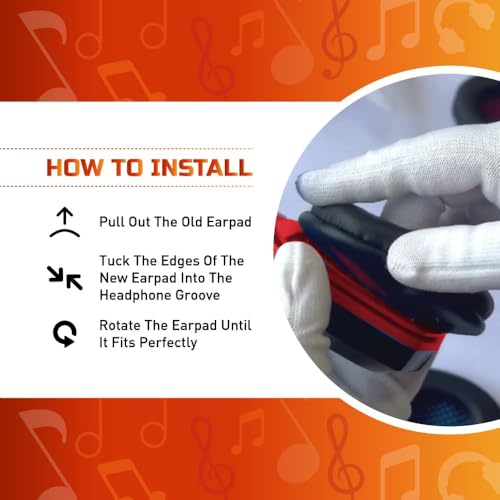 HOW TO INSTALL

Pull Out The Old Earpad

Tuck The Edges Of The New Earpad Into The Headphone Groove

Rotate The Earpad Until It Fits Perfectly