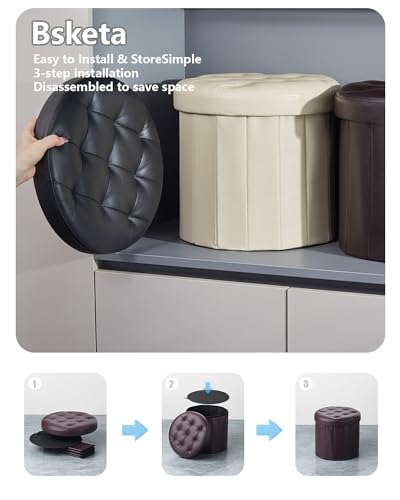 Bsketa

Easy to Install & StoreSimple
3-step installation
Disassembled to save space

1

2

3