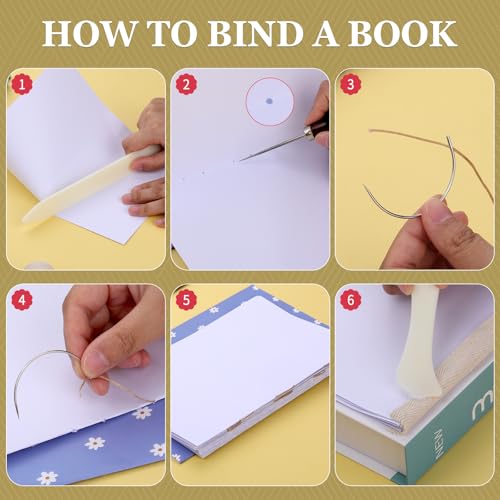 HOW TO BIND A BOOK

1

2

3

4

5

6

NEW

3