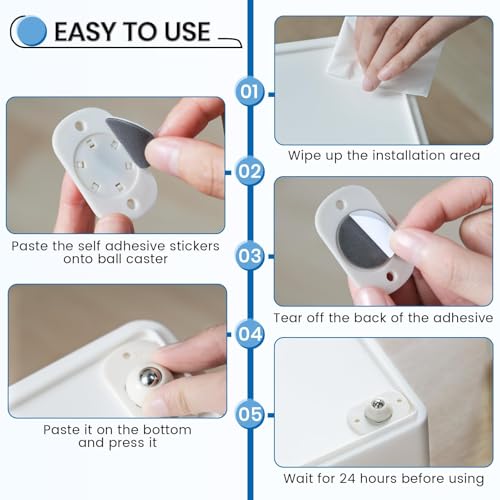 EASY TO USE

01

Wipe up the installation area

02

Paste the self adhesive stickers onto ball caster

03

Tear off the back of the adhesive

04

Paste it on the bottom and press it

05

Wait for 24 hours before using