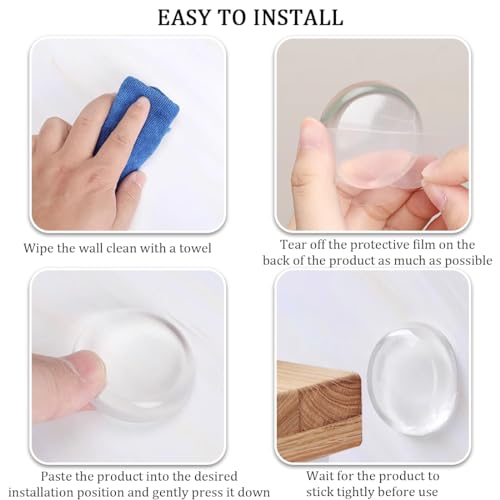 EASY TO INSTALL

Wipe the wall clean with a towel

Tear off the protective film on the back of the product as much as possible

Paste the product into the desired installation position and gently press it down

Wait for the product to stick tightly before use