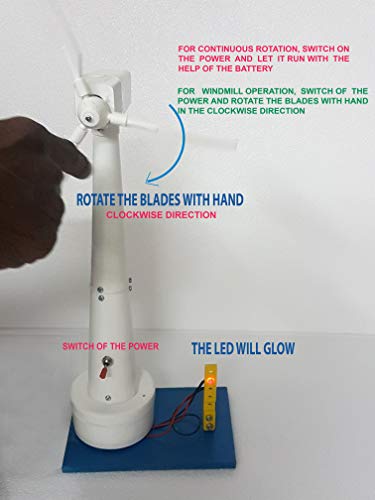 FOR CONTINUOUS ROTATION, SWITCH ON THE POWER AND LET IT RUN WITH THE HELP OF THE BATTERY

FOR WINDMILL OPERATION, SWITCH OF THE POWER AND ROTATE THE BLADES WITH HAND IN THE CLOCKWISE DIRECTION

ROTATE THE BLADES WITH HAND

CLOCKWISE DIRECTION

SWITCH OF THE POWER

THE LED WILL GLOW