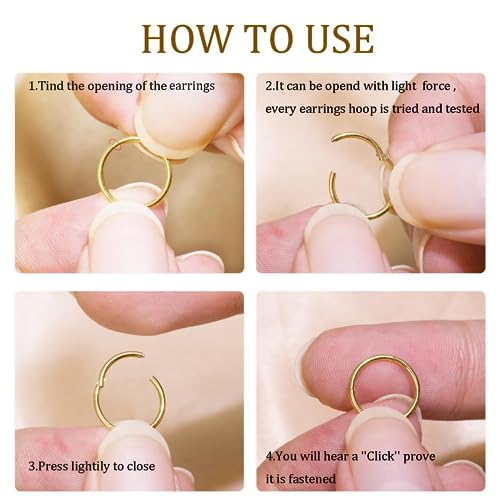 HOW TO USE

1.Tind the opening of the earrings

2.It can be opend with light force , every earrings hoop is tried and tested

3.Press lightily to close

4.You will hear a "Click" prove it is fastened