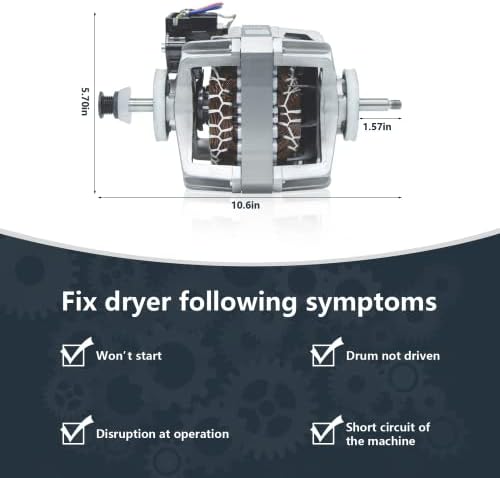 5.70in

1.57in

10.6in

Fix dryer following symptoms

Won't start

Drum not driven

Disruption at operation

Short circuit of the machine