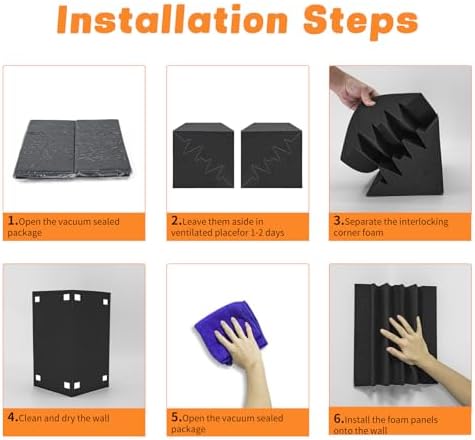 Installation Steps

1.Open the vacuum sealed package

2.Leave them aside in ventilated placefor 1-2 days

3.Separate the interlocking corner foam

4.Clean and dry the wall

5.Open the vacuum sealed package

6.Install the foam panels onto the wall